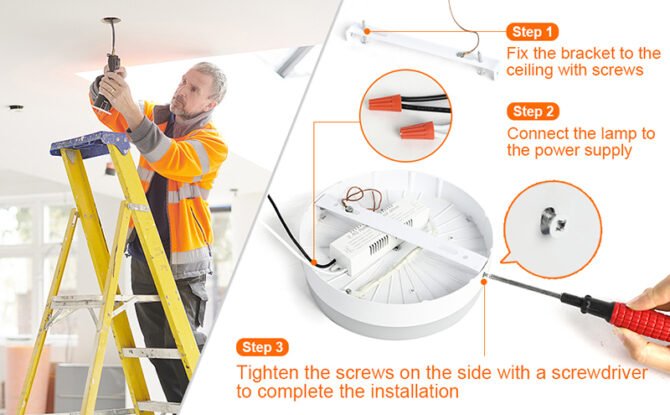 Step 1
Fix the bracket to the ceiling with screws

Step 2
Connect the lamp to the power supply

Step 3
Tighten the screws on the side with a screwdriver to complete the installation