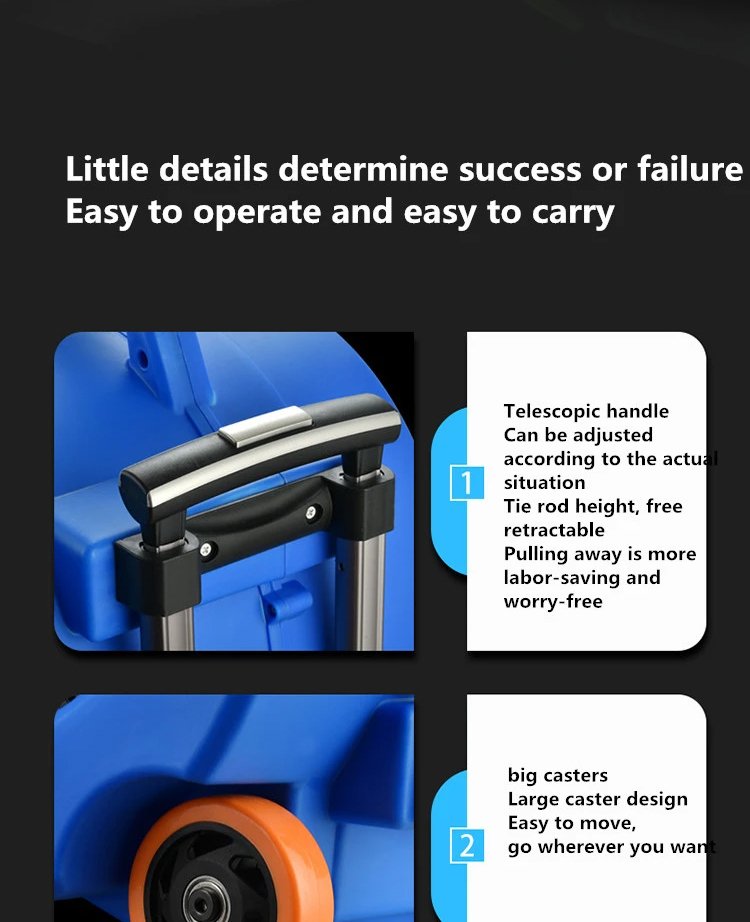 Little details determine success or failure
Easy to operate and easy to carry

1

Telescopic handle
Can be adjusted according to the actual situation
Tie rod height, free retractable
Pulling away is more labor-saving and worry-free

2

big casters
Large caster design
Easy to move,
go wherever you want