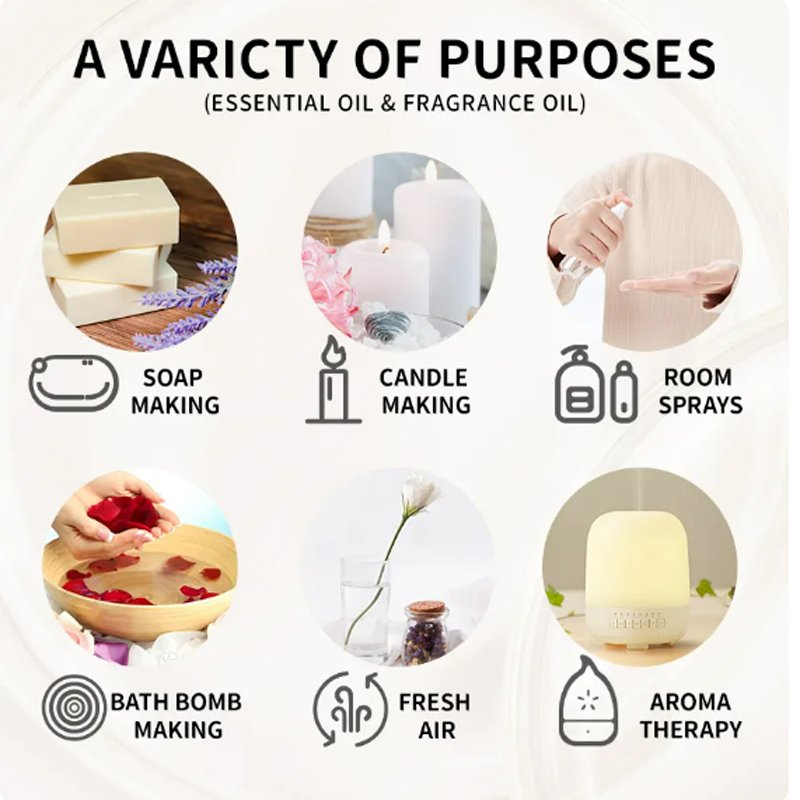 A VARICTY OF PURPOSES
(ESSENTIAL OIL & FRAGRANCE OIL)

SOAP MAKING

CANDLE MAKING

ROOM SPRAYS

BATH BOMB MAKING

FRESH AIR

AROMA THERAPY