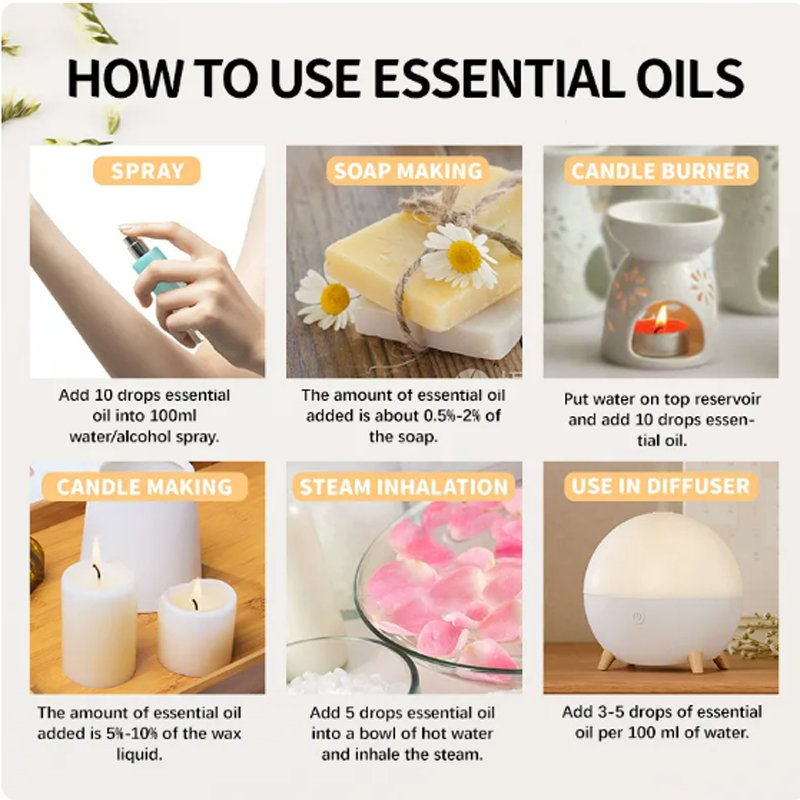 HOW TO USE ESSENTIAL OILS

SPRAY

Add 10 drops essential oil into 100ml water/alcohol spray.

SOAP MAKING

The amount of essential oil added is about 0.5%-2% of the soap.

CANDLE BURNER

Put water on top reservoir and add 10 drops essential oil.

CANDLE MAKING

The amount of essential oil added is 5%-10% of the wax liquid.

STEAM INHALATION

Add 5 drops essential oil into a bowl of hot water and inhale the steam.

USE IN DIFFUSER

Add 3-5 drops of essential oil per 100 ml of water.