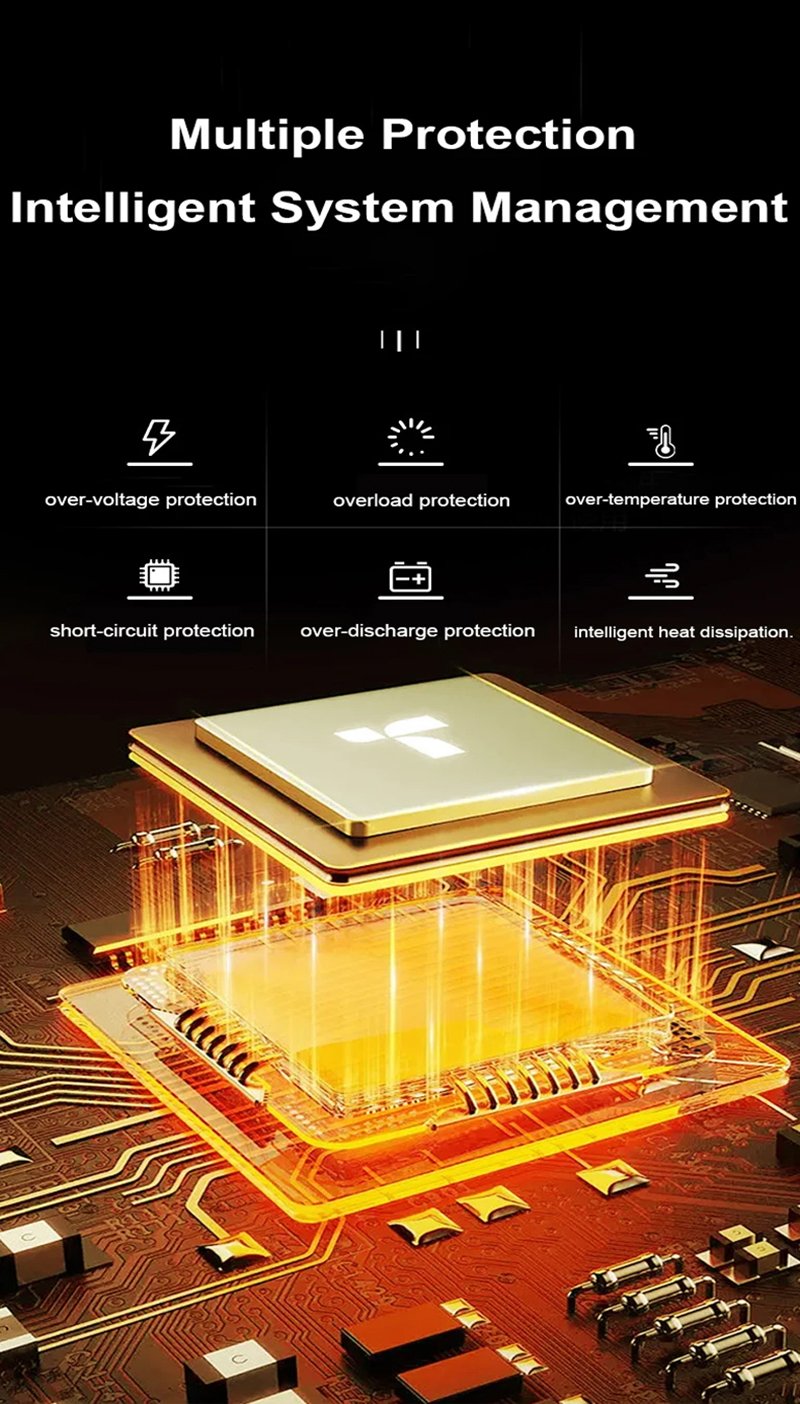 Multiple Protection
Intelligent System Management

over-voltage protection

overload protection

over-temperature protection

short-circuit protection

over-discharge protection

intelligent heat dissipation.