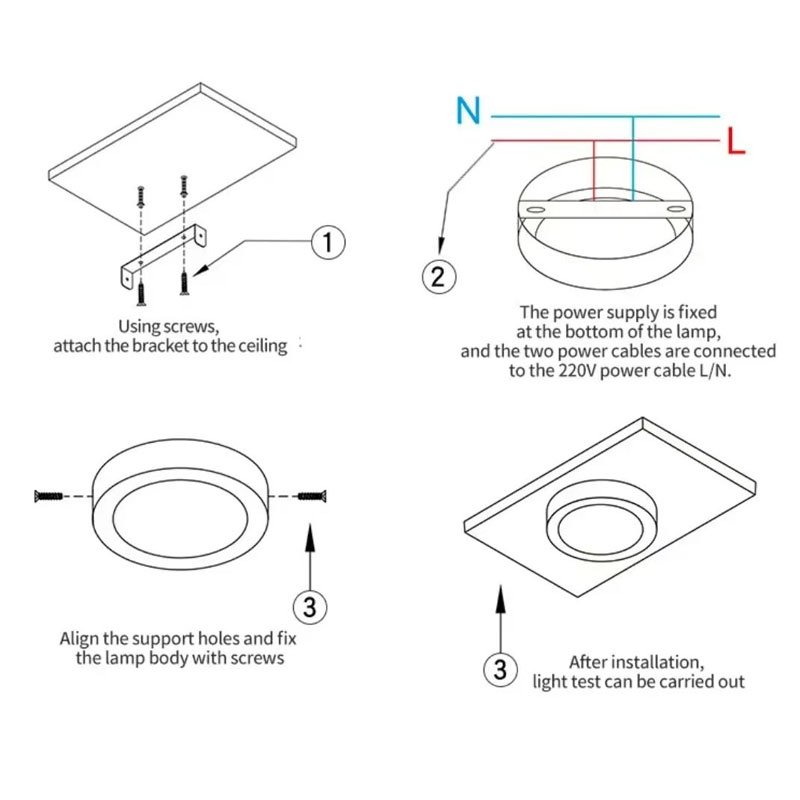 1

Using screws, attach the bracket to the ceiling

N

L

2

The power supply is fixed at the bottom of the lamp, and the two power cables are connected to the 220V power cable L/N.

3

Align the support holes and fix the lamp body with screws

3

After installation, light test can be carried out