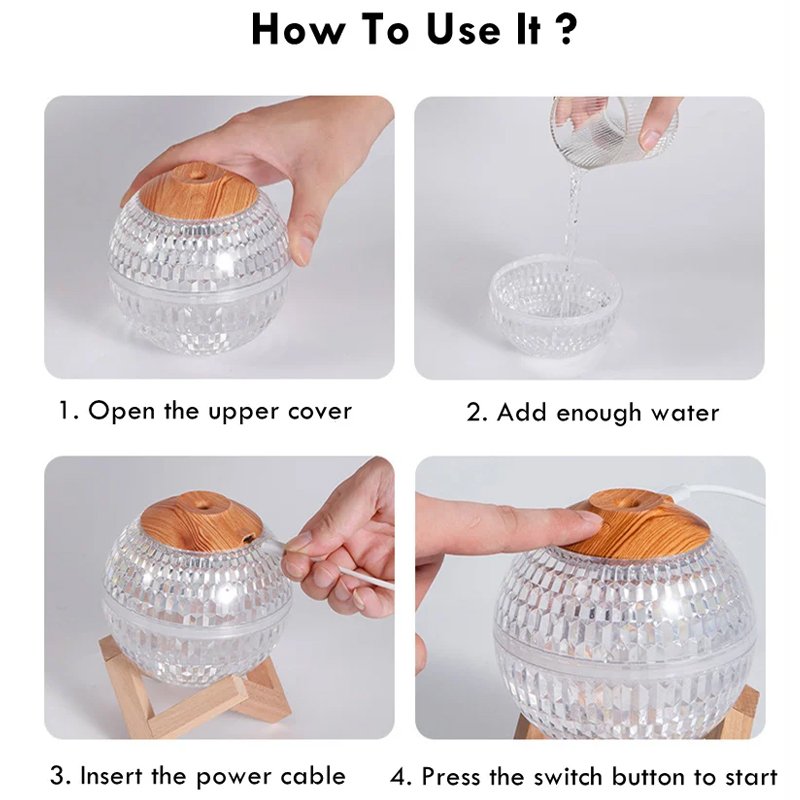 How To Use It ?

1. Open the upper cover

2. Add enough water

3. Insert the power cable

4. Press the switch button to start